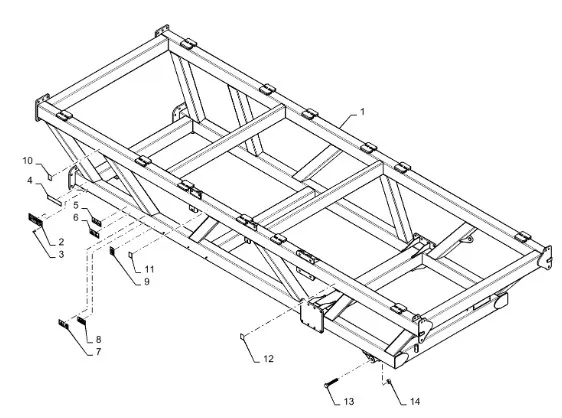 1
10
4
5
6
2
3
11
9
8
7
12
13
14